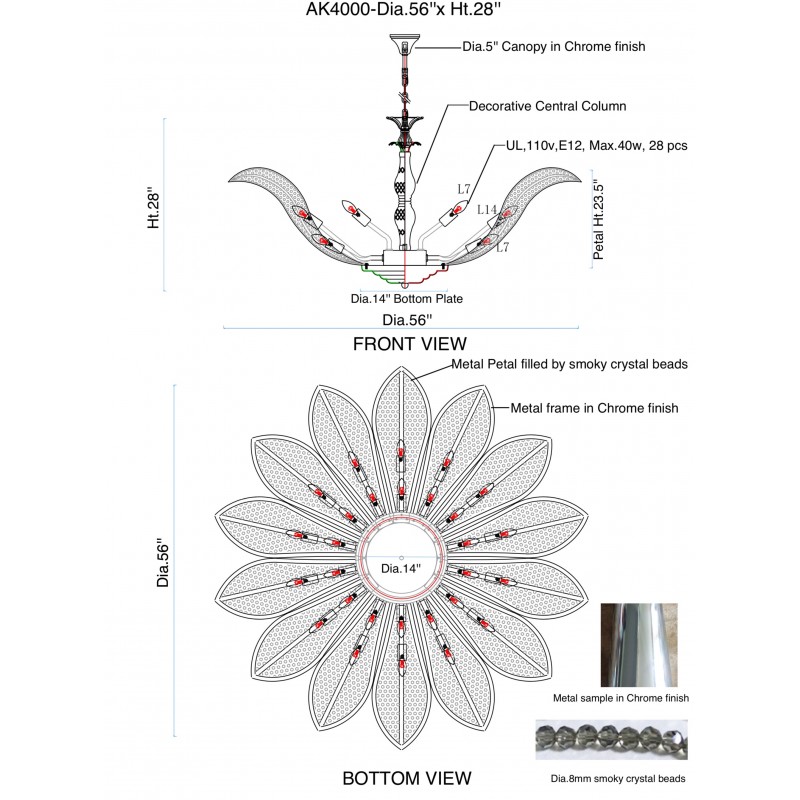 AK4000-Dia.56''x Ht.28''

Dia.5'' Canopy in Chrome finish

Decorative Central Column

UL,110v,E12, Max.40w, 28 pcs

Ht.28''

L7

L14

L7

Petal Ht.23.5''

Dia.14'' Bottom Plate

Dia.56''

FRONT VIEW

Metal Petal filled by smoky crystal beads

Metal frame in Chrome finish

Dia.56''

Dia.14''

Metal sample in Chrome finish

Dia.8mm smoky crystal beads

BOTTOM VIEW